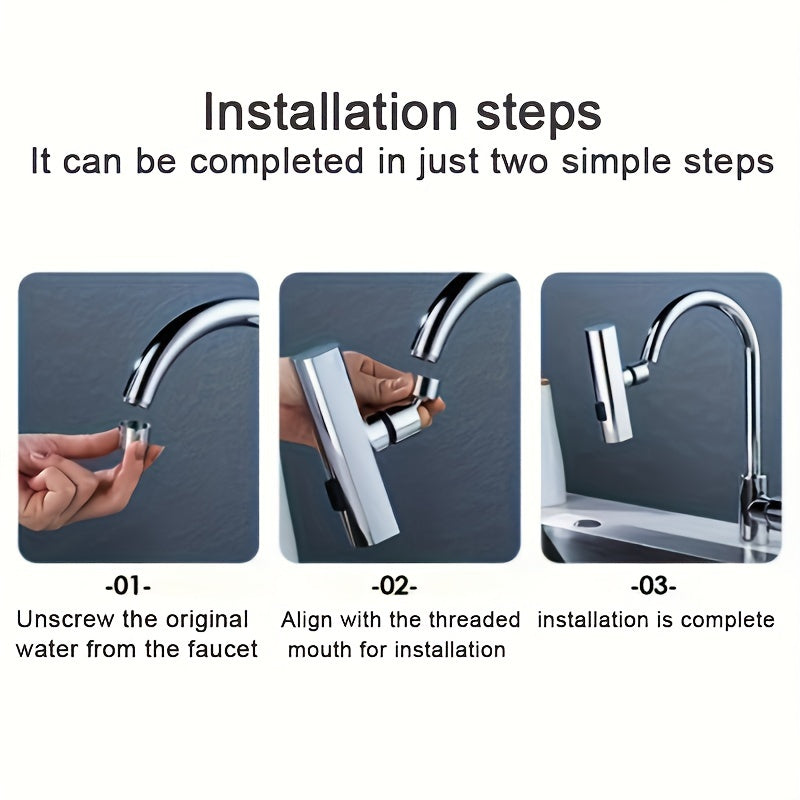 Installation steps
It can be completed in just two simple steps

-01-
Unscrew the original water from the faucet

-02-
Align with the threaded mouth for installation

-03-
installation is complete