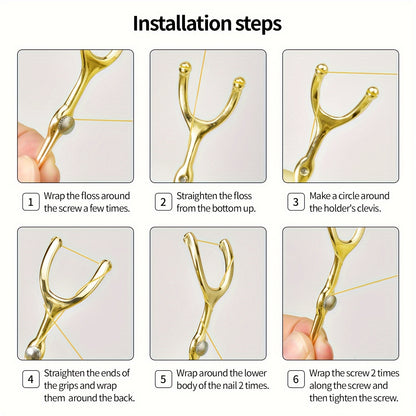 Installation steps

1 Wrap the floss around the screw a few times.

2 Straighten the floss from the bottom up.

3 Make a circle around the holder's clevis.

4 Straighten the ends of the grips and wrap them around the back.

5 Wrap around the lower body of the nail 2 times.

6 Wrap the screw 2 times along the screw and then tighten the screw.