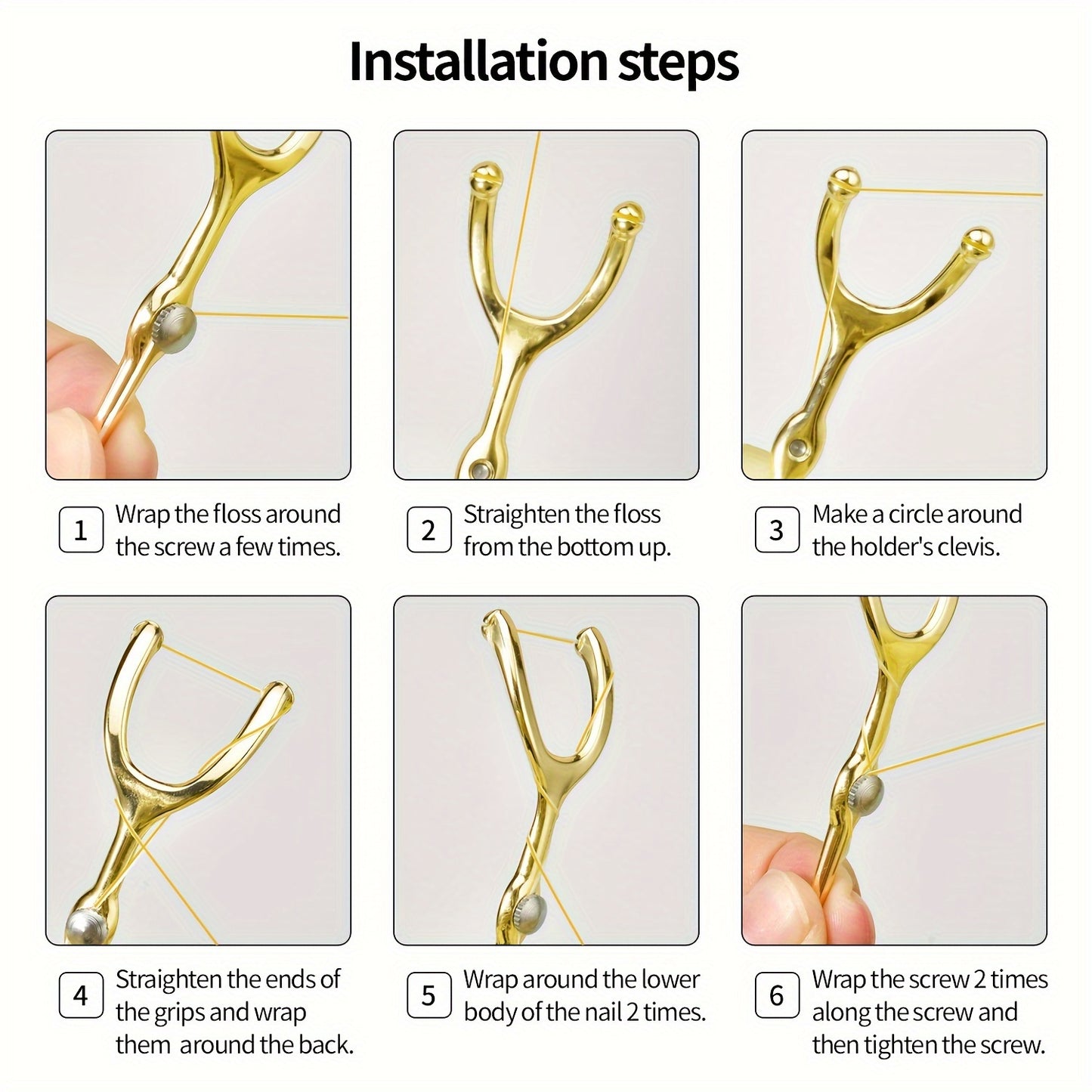 Installation steps

1 Wrap the floss around the screw a few times.

2 Straighten the floss from the bottom up.

3 Make a circle around the holder's clevis.

4 Straighten the ends of the grips and wrap them around the back.

5 Wrap around the lower body of the nail 2 times.

6 Wrap the screw 2 times along the screw and then tighten the screw.