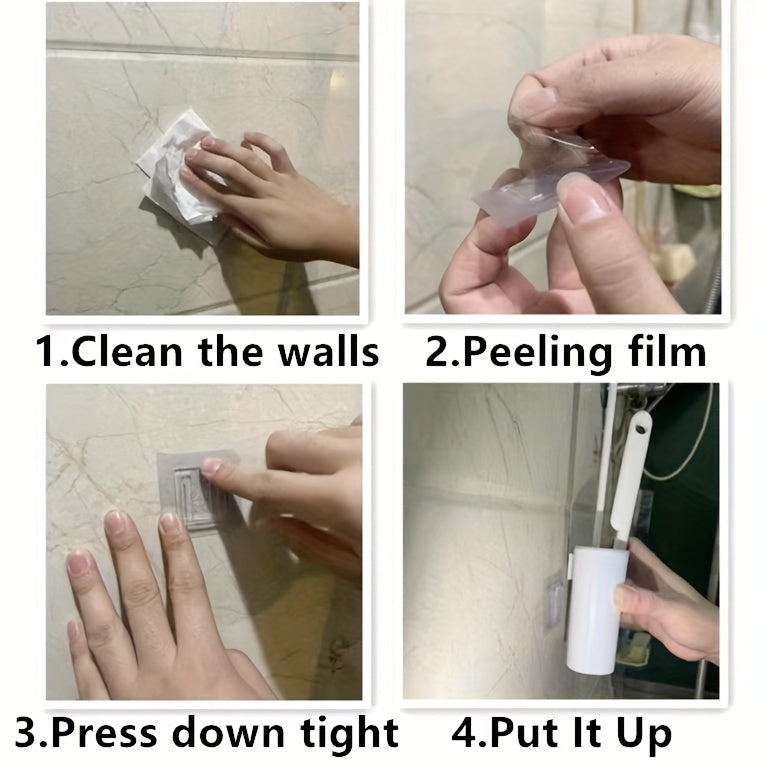 1.Clean the walls

2.Peeling film

3.Press down tight

4.Put It Up