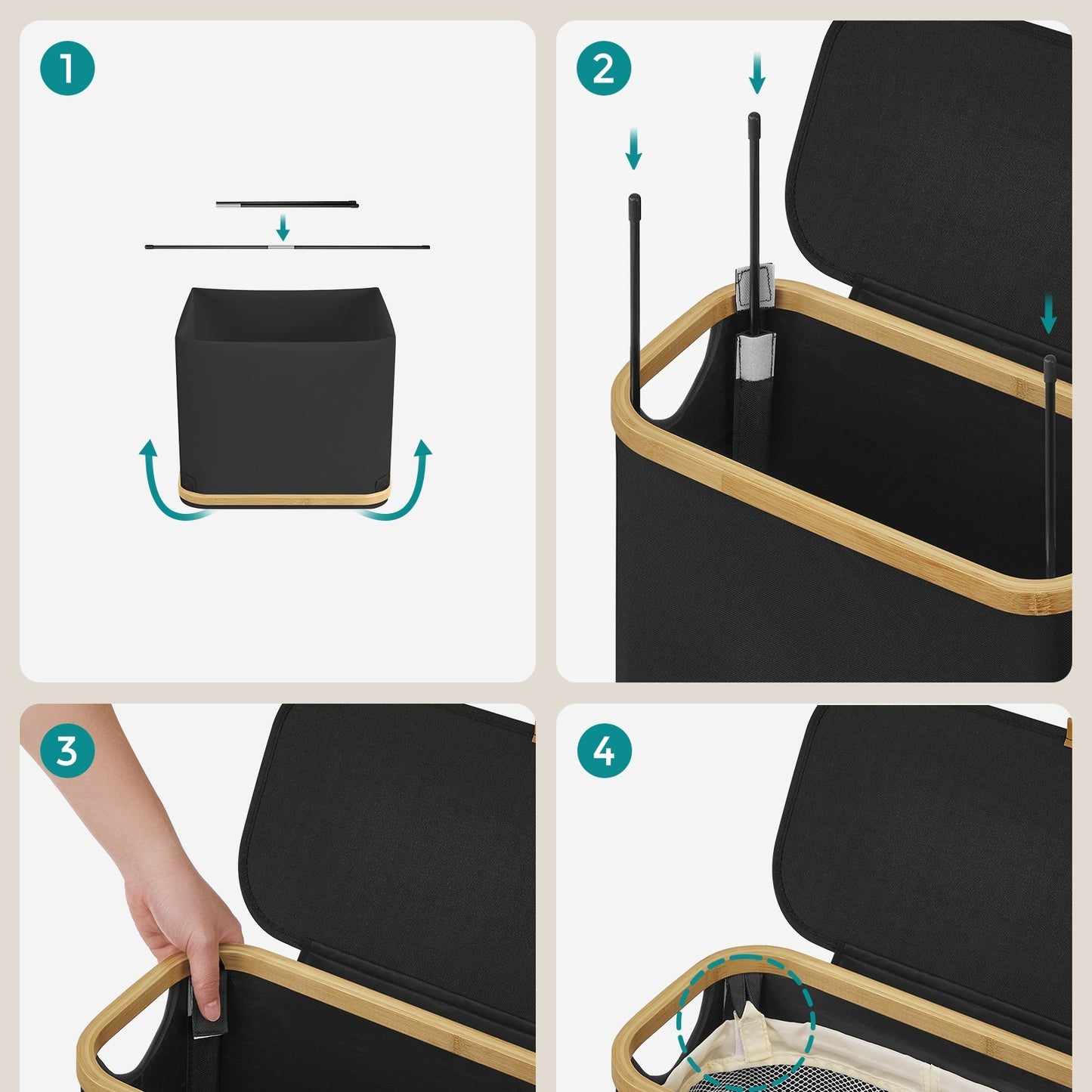 1

2

3

4